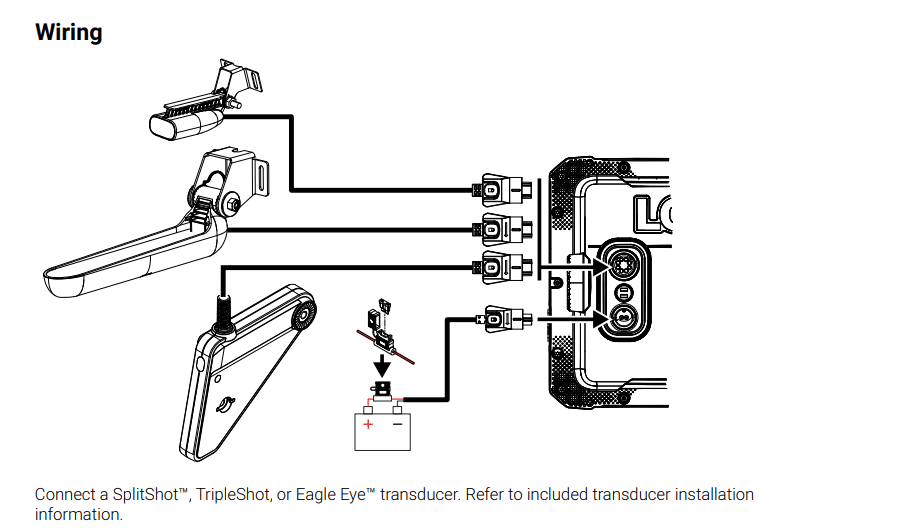 Wiring

+ −

Connect a SplitShot™, TripleShot, or Eagle Eye™ transducer. Refer to included transducer installation information.